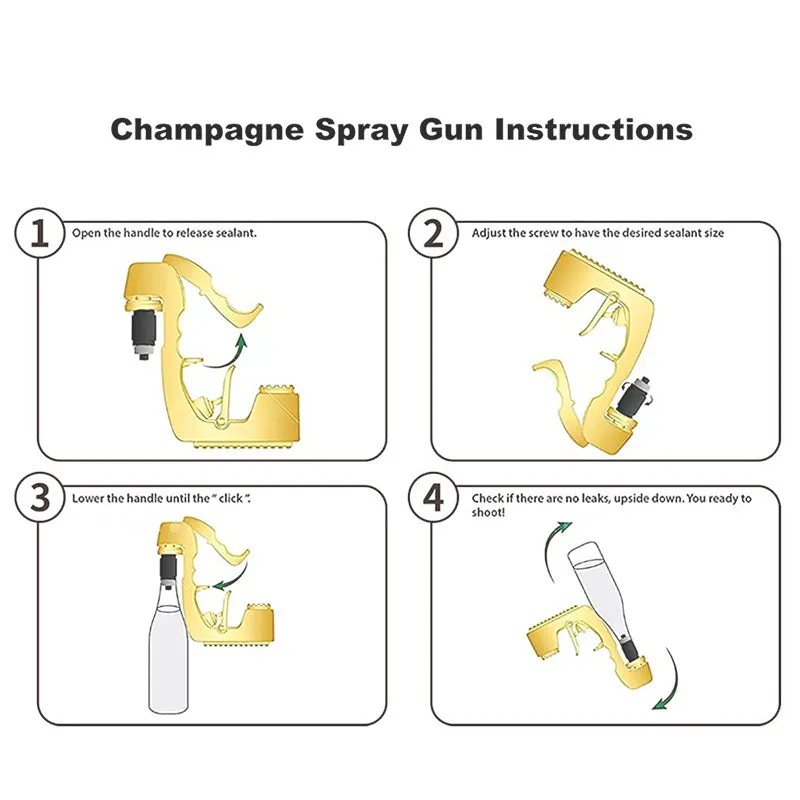 Champagne Spray Gun Instructions

1 Open the handle to release sealant.

2 Adjust the screw to have the desired sealant size

3 Lower the handle until the " click ".

4 Check if there are no leaks, upside down. You ready to shoot!